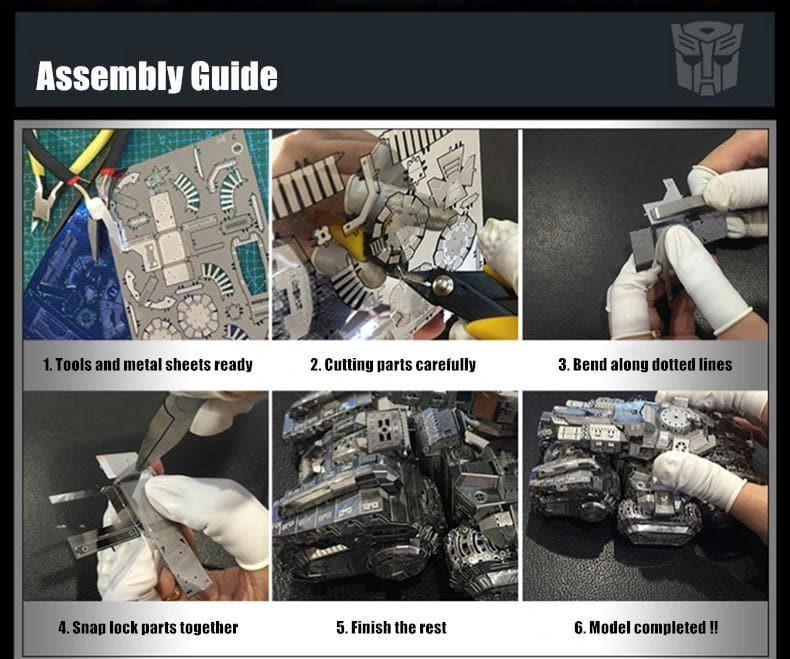 Assembly Guide

1. Tools and metal sheets ready

2. Cutting parts carefully

3. Bend along dotted lines

4. Snap lock parts together

5. Finish the rest

6. Model completed !!